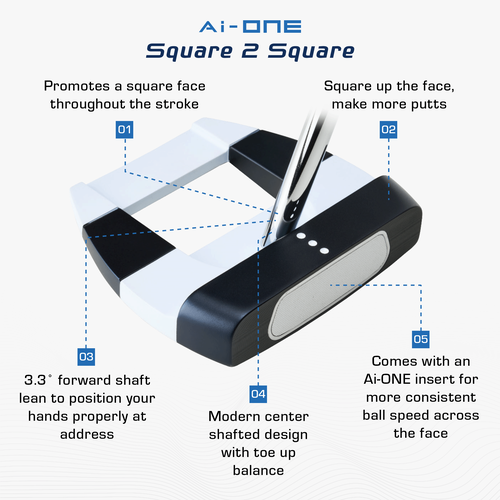 Ai-ONE
Square 2 Square

Promotes a square face throughout the stroke

01

Square up the face, make more putts

02

03

3.3° forward shaft lean to position your hands properly at address

04

Modern center shafted design with toe up balance

05

Comes with an Ai-ONE insert for more consistent ball speed across the face